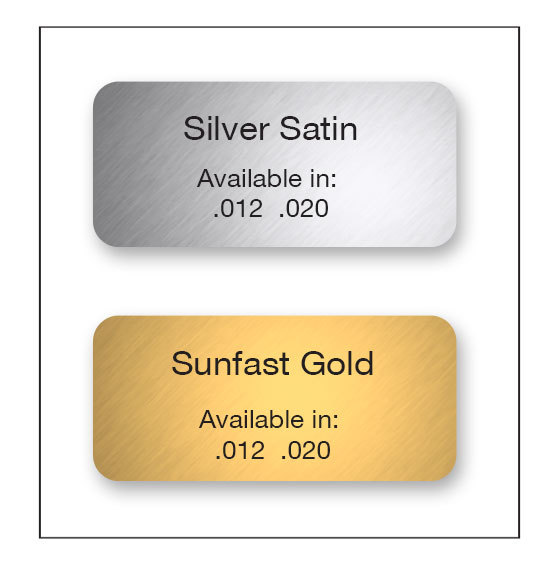 Silver Satin

Available in:
.012 .020

Sunfast Gold

Available in:
.012 .020